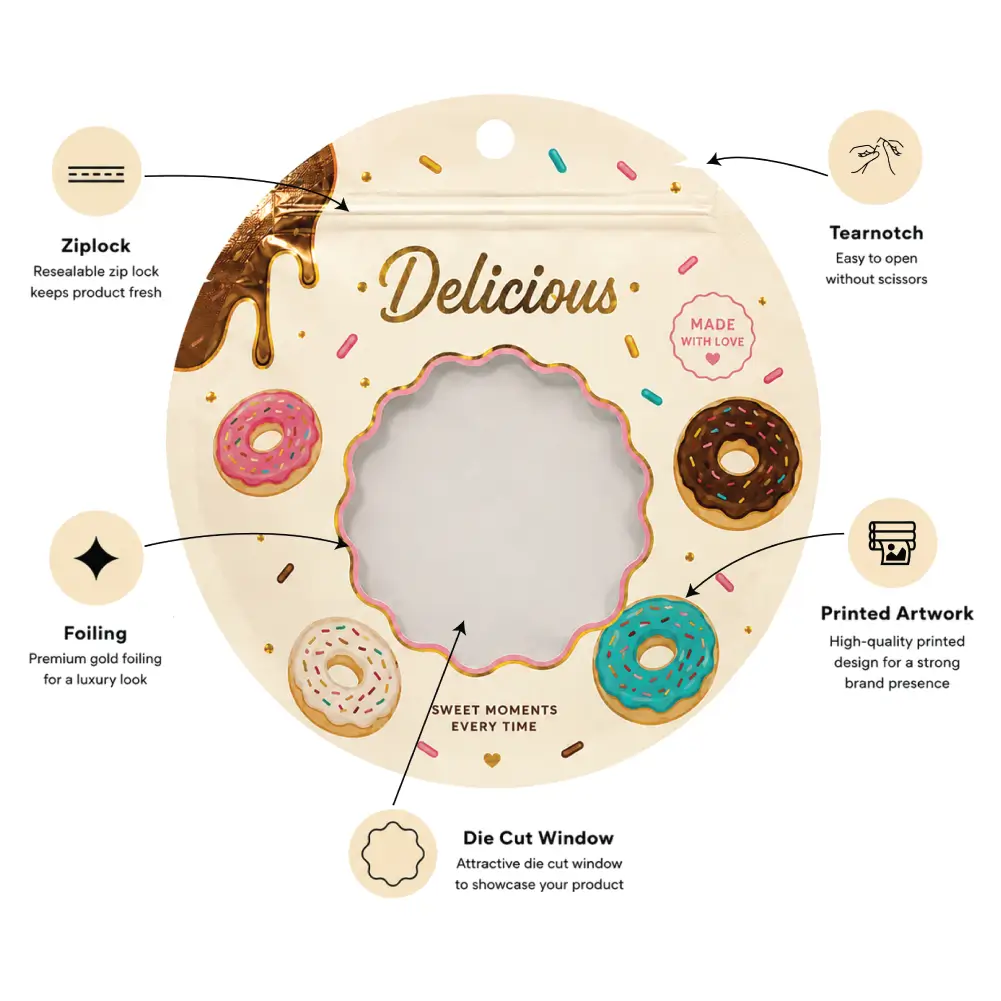 Ziplock
Resealable zip lock keeps product fresh

Tearnotch
Easy to open without scissors

Delicious

MADE WITH LOVE

Foiling
Premium gold foiling for a luxury look

Printed Artwork
High-quality printed design for a strong brand presence

SWEET MOMENTS EVERY TIME

Die Cut Window
Attractive die cut window to showcase your product